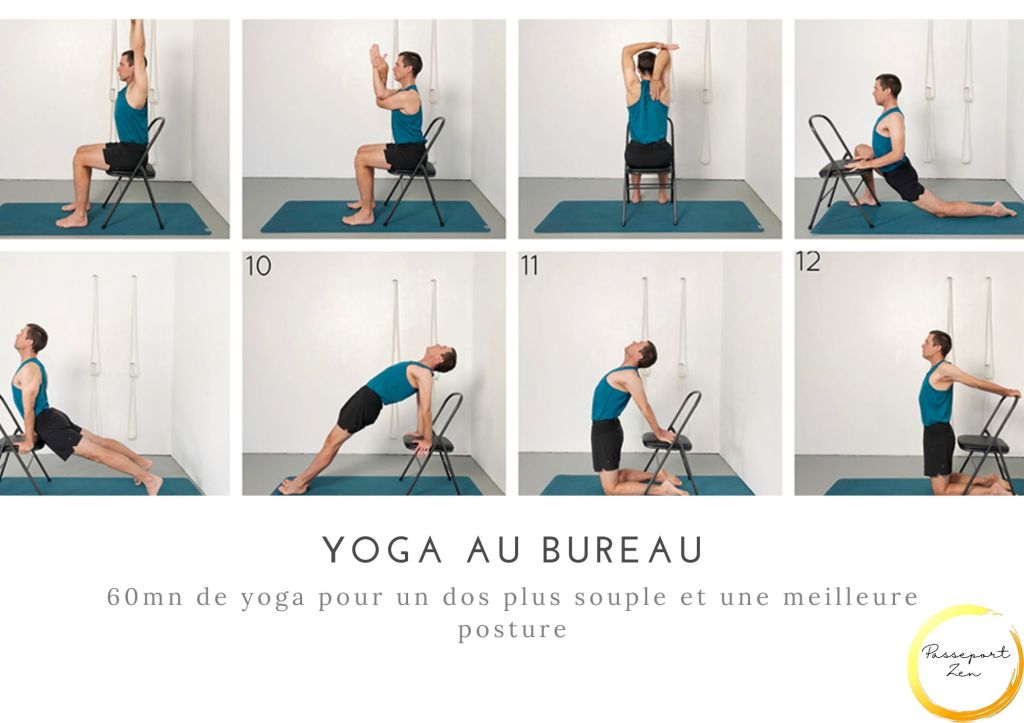 10

11

12

YOGA AU BUREAU

60mn de yoga pour un dos plus souple et une meilleure posture

Passeport Zen